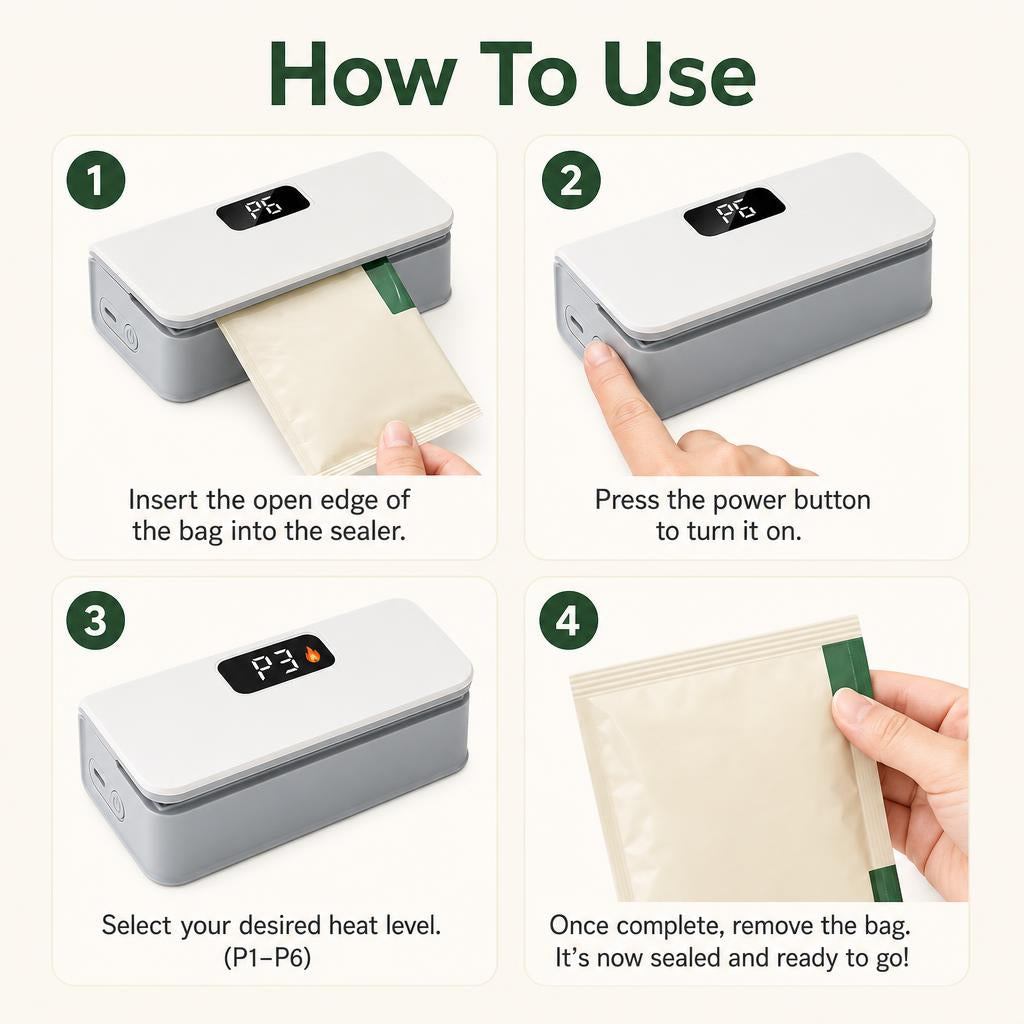 How To Use

1

P6

Insert the open edge of the bag into the sealer.

2

P6

Press the power button to turn it on.

3

P3

Select your desired heat level. (P1–P6)

4

Once complete, remove the bag. It's now sealed and ready to go!